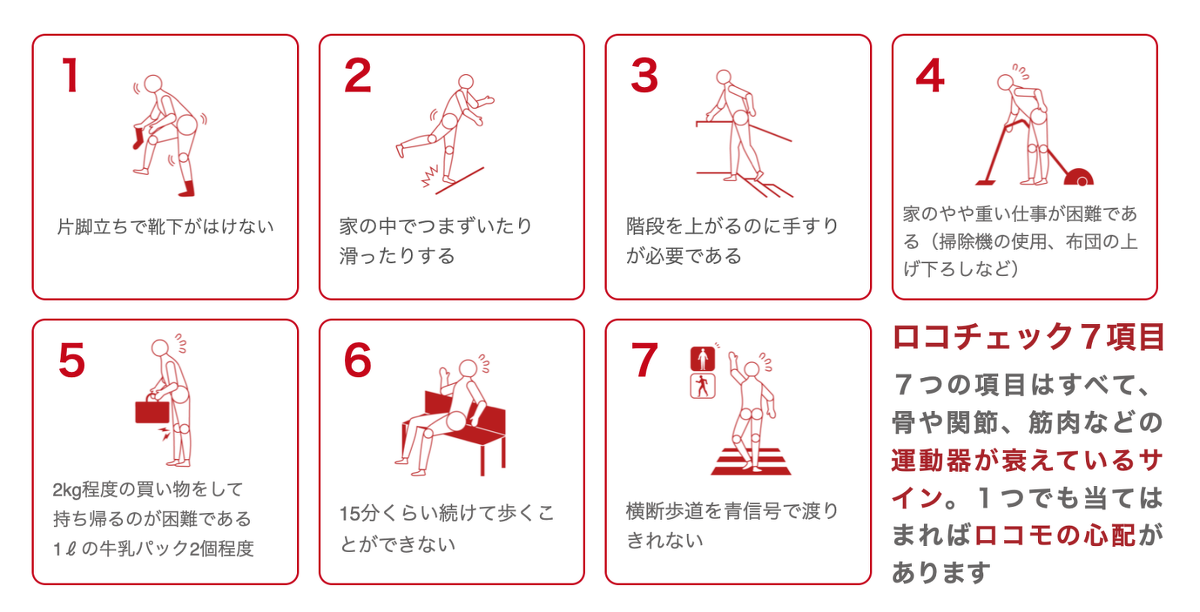 1

片脚立ちで靴下がはけない

2

家の中でつまずいたり滑ったりする

3

階段を上がるのに手すりが必要である

4

家のやや重い仕事が困難である（掃除機の使用、布団の上げ下ろしなど）

5

2kg程度の買い物をして持ち帰るのが困難である 1ℓの牛乳パック2個程度

6

15分くらい続けて歩くことができない

7

横断歩道を青信号で渡りきれない

ロコチェック７項目

７つの項目はすべて、骨や関節、筋肉などの運動器が衰えているサイン。１つでも当てはまればロコモの心配があります